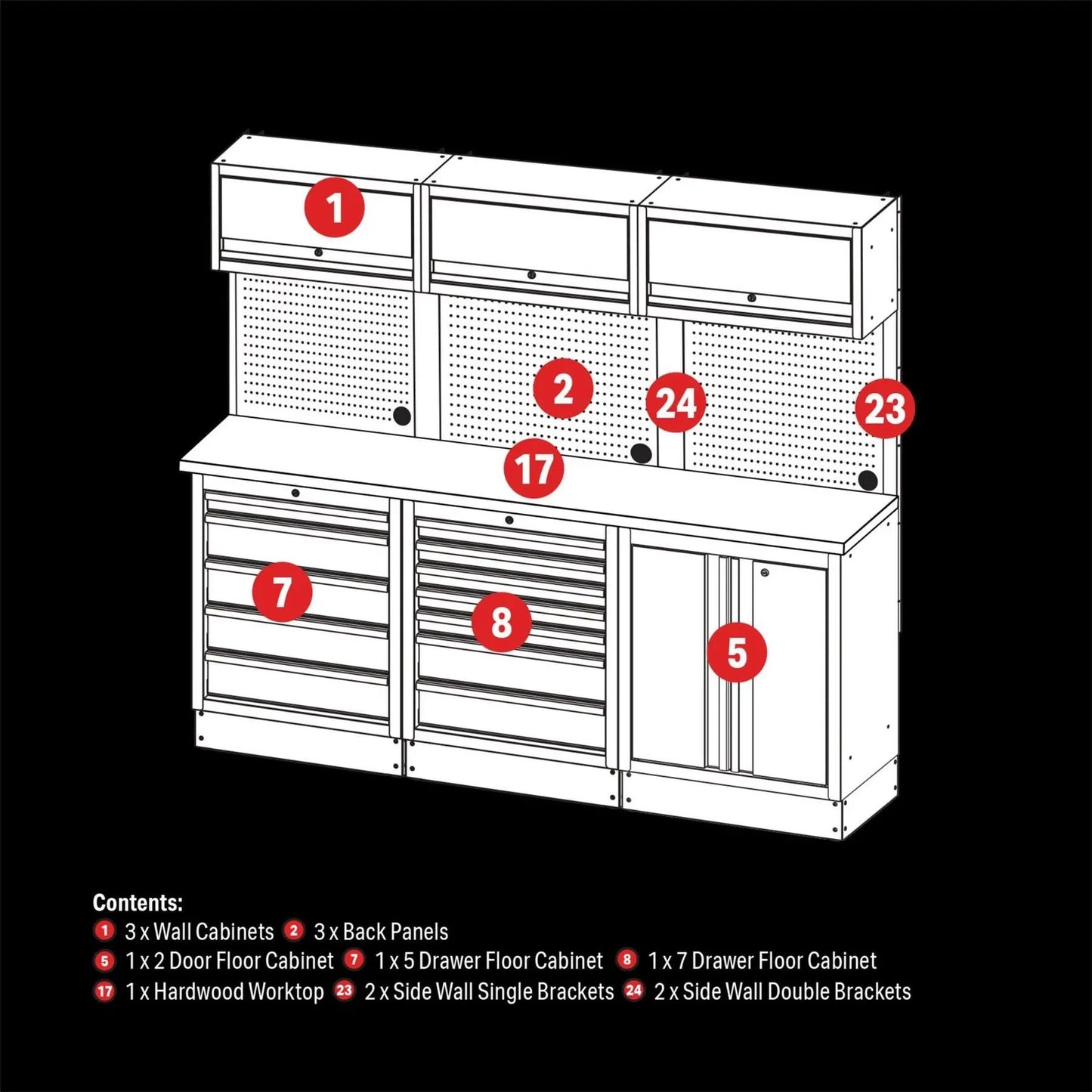 1

2

24

23

17

7

8

5

Contents:
1 3 x Wall Cabinets 2 3 x Back Panels
5 1 x 2 Door Floor Cabinet 7 1 x 5 Drawer Floor Cabinet 8 1 x 7 Drawer Floor Cabinet
17 1 x Hardwood Worktop 23 2 x Side Wall Single Brackets 24 2 x Side Wall Double Brackets