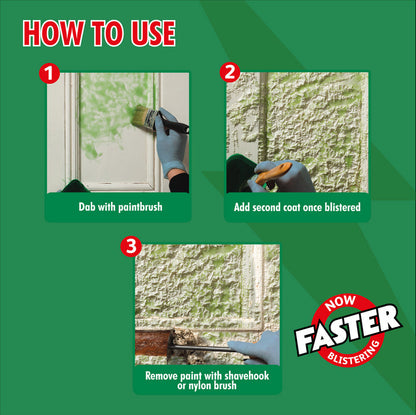 HOW TO USE

1
Dab with paintbrush

2
Add second coat once blistered

3
Remove paint with shavehook or nylon brush

NOW
FASTER
BLISTERING