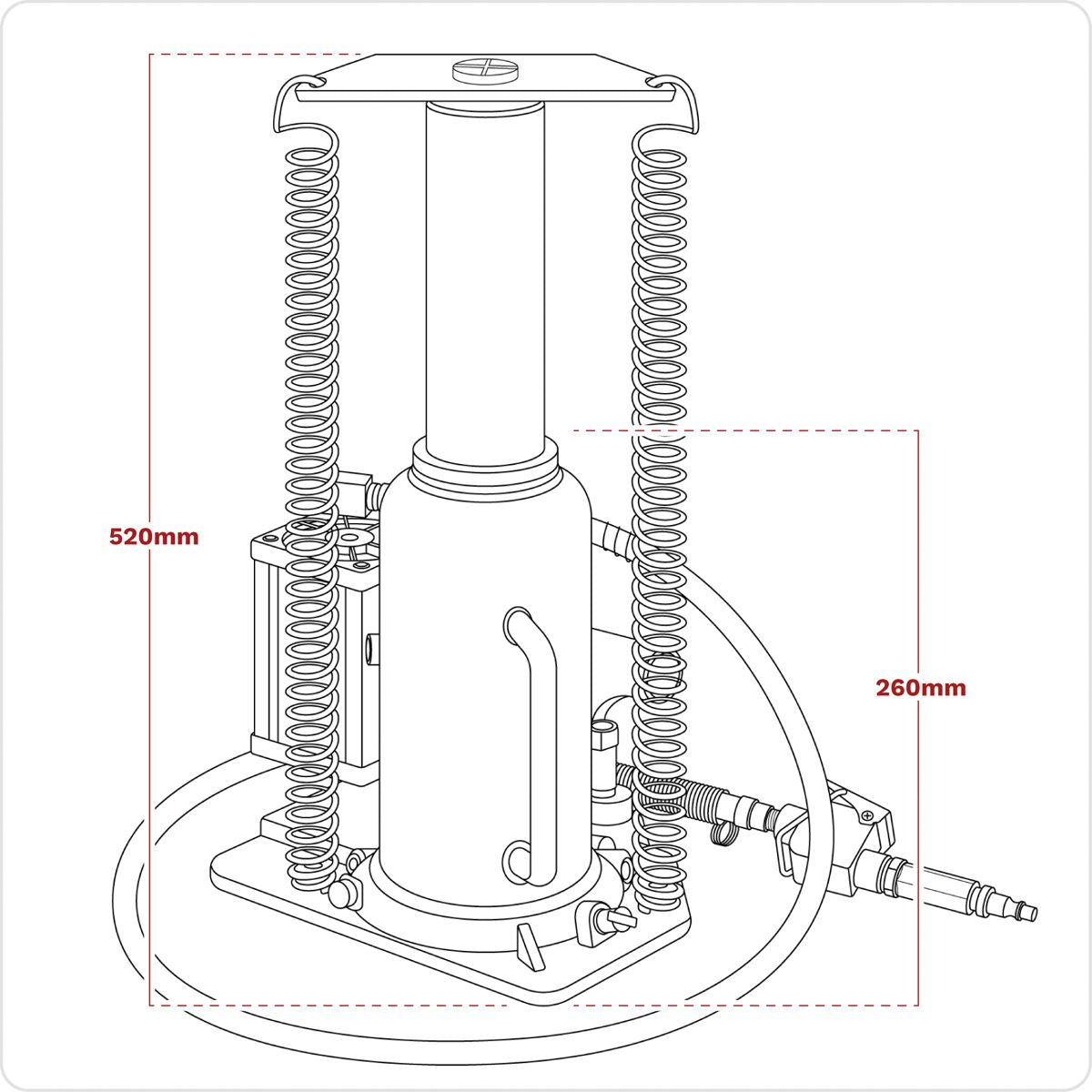 520mm

260mm