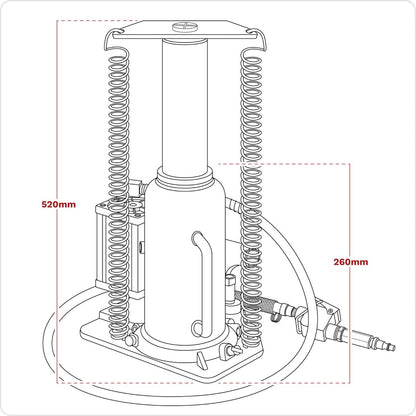 520mm

260mm