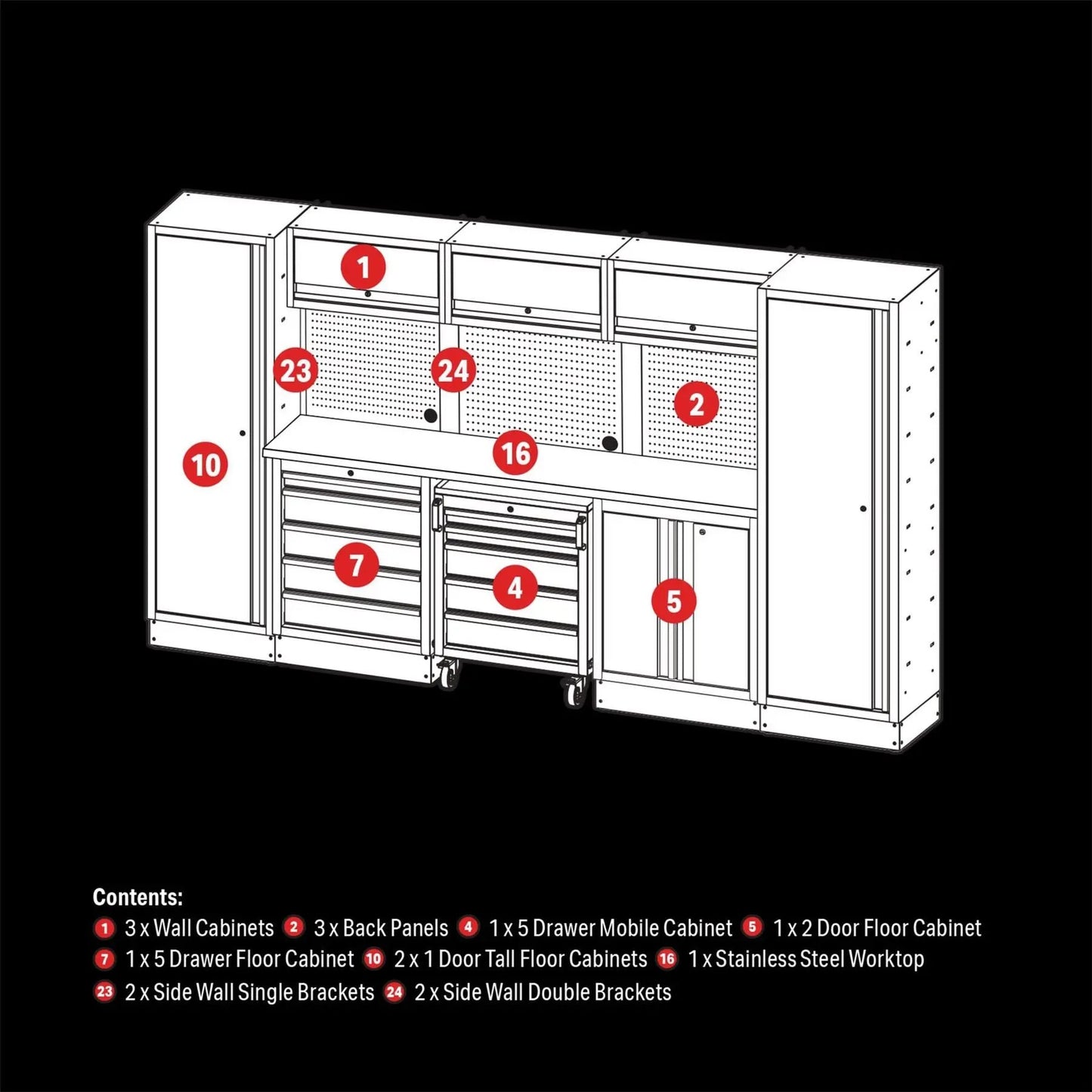 1

23

24

2

10

16

7

4

5

Contents:
1 3 x Wall Cabinets 2 3 x Back Panels 4 1 x 5 Drawer Mobile Cabinet 5 1 x 2 Door Floor Cabinet
7 1 x 5 Drawer Floor Cabinet 10 2 x 1 Door Tall Floor Cabinets 16 1 x Stainless Steel Worktop
23 2 x Side Wall Single Brackets 24 2 x Side Wall Double Brackets