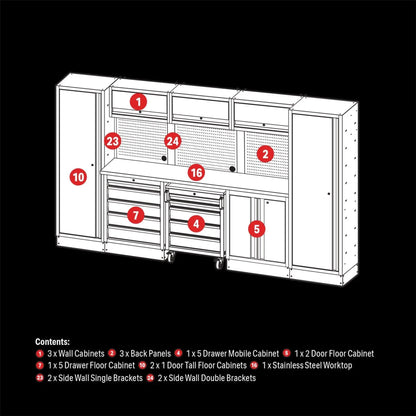 1
23
24
2
10
16
7
4
5

Contents:
1 3 x Wall Cabinets 2 3 x Back Panels 4 1 x 5 Drawer Mobile Cabinet 5 1 x 2 Door Floor Cabinet
7 1 x 5 Drawer Floor Cabinet 10 2 x 1 Door Tall Floor Cabinets 16 1 x Stainless Steel Worktop
23 2 x Side Wall Single Brackets 24 2 x Side Wall Double Brackets