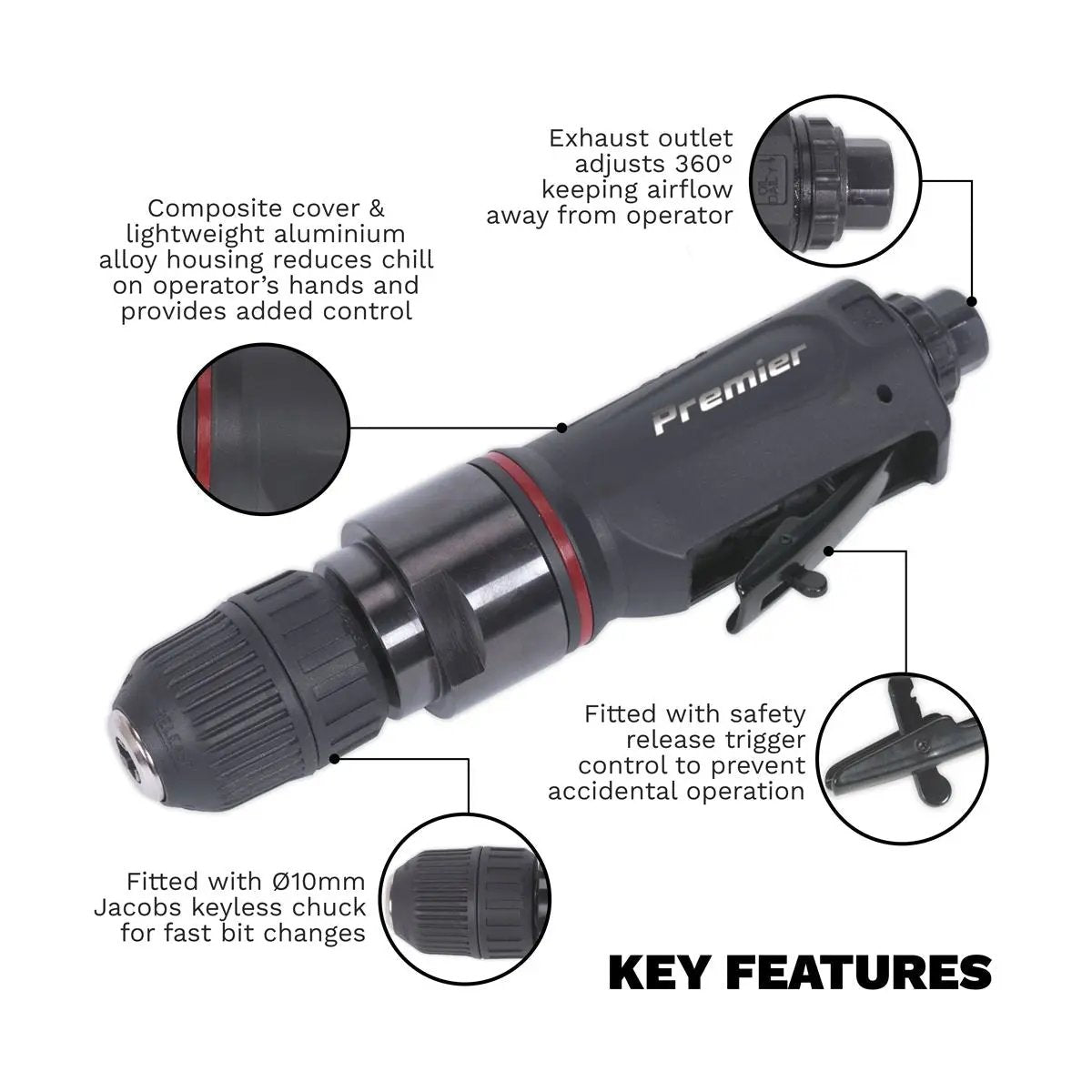 Exhaust outlet adjusts 360° keeping airflow away from operator

Composite cover & lightweight aluminium alloy housing reduces chill on operator's hands and provides added control

Premier

Fitted with safety release trigger control to prevent accidental operation

Fitted with Ø10mm Jacobs keyless chuck for fast bit changes

KEY FEATURES