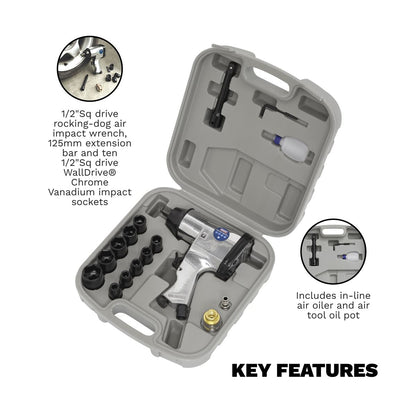 1/2"Sq drive rocking-dog air impact wrench, 125mm extension bar and ten 1/2"Sq drive WallDrive® Chrome Vanadium impact sockets

Includes in-line air oiler and air tool oil pot

KEY FEATURES