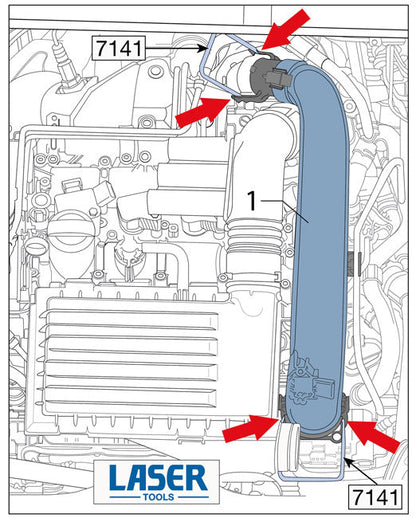 7141

1

LASER
TOOLS

7141