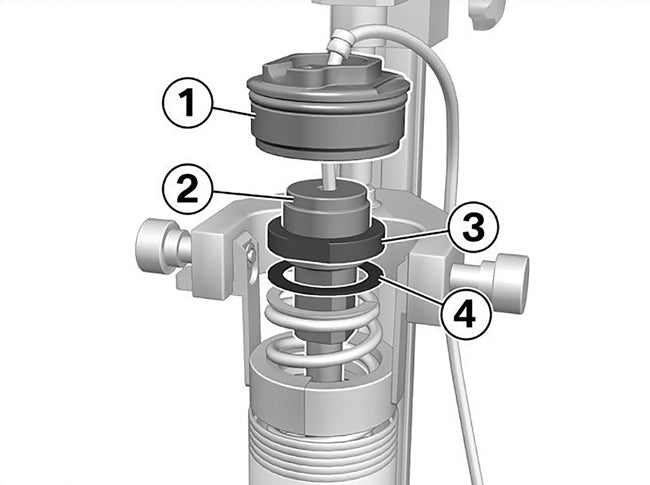 1
2
3
4