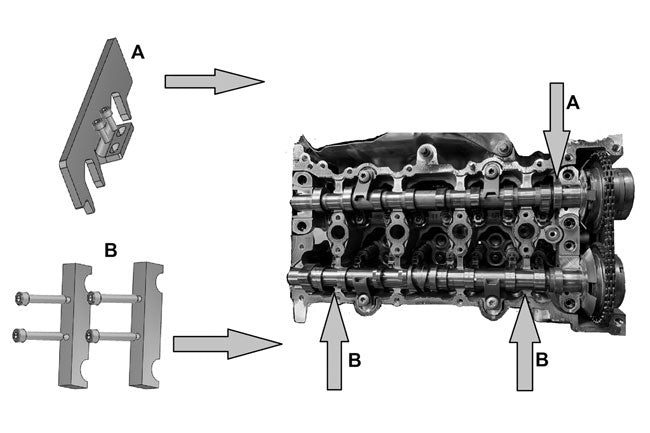 A

A

B

B

B