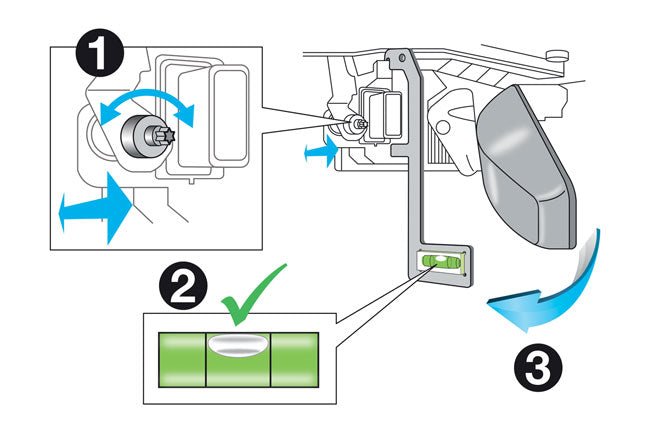 1

2

3