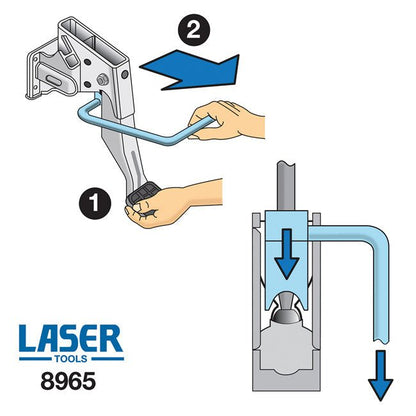 2

1

LASER
TOOLS
8965